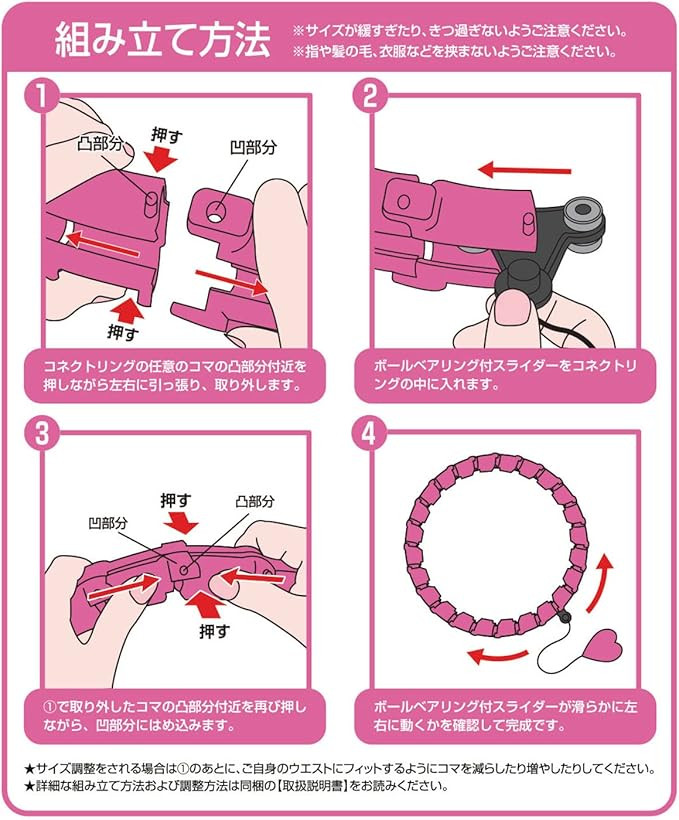 組み立て方法

※サイズが緩すぎたり、きつ過ぎないようご注意ください。
※指や髪の毛、衣服などを挟まないようご注意ください。

1

凸部分

押す

凹部分

押す

コネクトリングの任意のコマの凸部分付近を押しながら左右に引っ張り、取り外します。

2

ボールベアリング付スライダーをコネクトリングの中に入れます。

3

押す

凸部分

凹部分

押す

①で取り外したコマの凸部分付近を再び押しながら、凹部分にはめ込みます。

4

ボールベアリング付スライダーが滑らかに左右に動くかを確認して完成です。

★サイズ調整をされる場合は①のあとに、ご自身のウエストにフィットするようにコマを減らしたり増やしたりしてください。
★詳細な組み立て方法および調整方法は同梱の【取扱説明書】をお読みください。